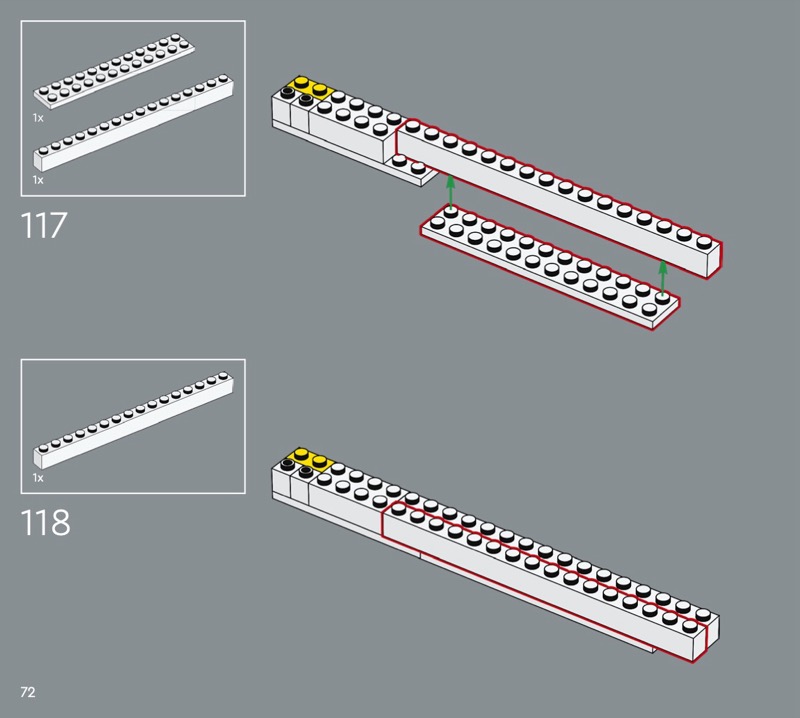 1x

1x

117

1x

118

72