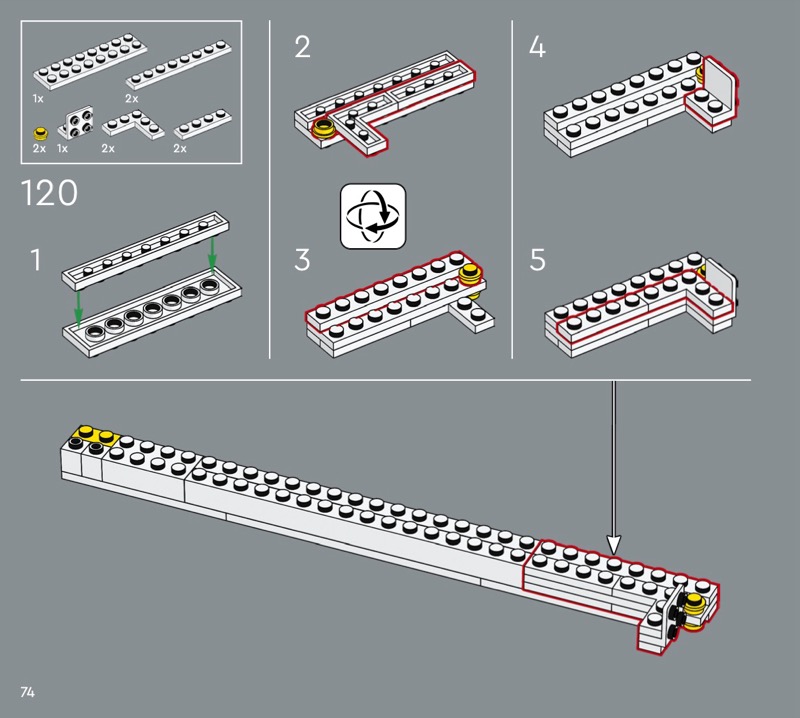 1x
2x
2x
1x
2x
2x

120

1

2

3

4

5

74