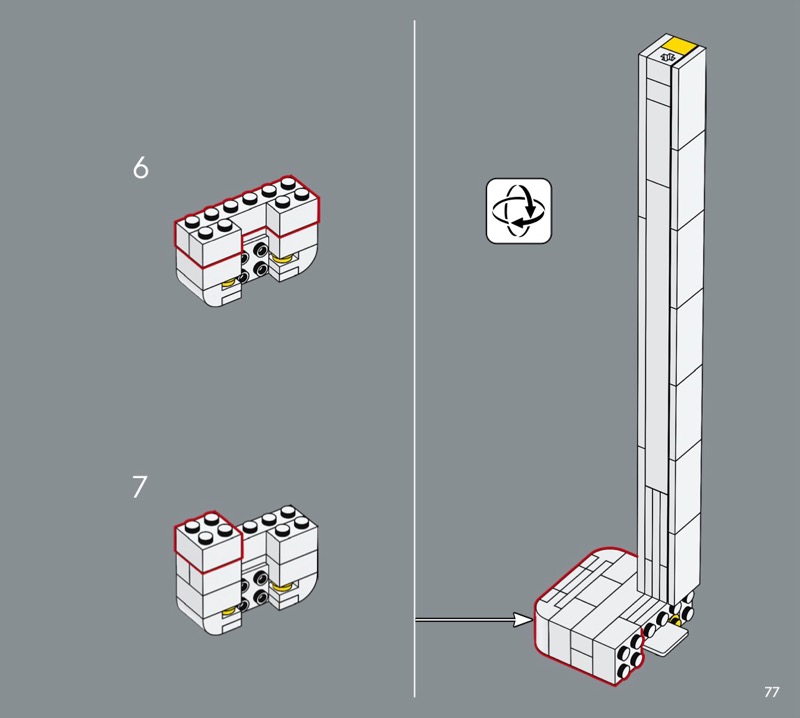 6

7

77