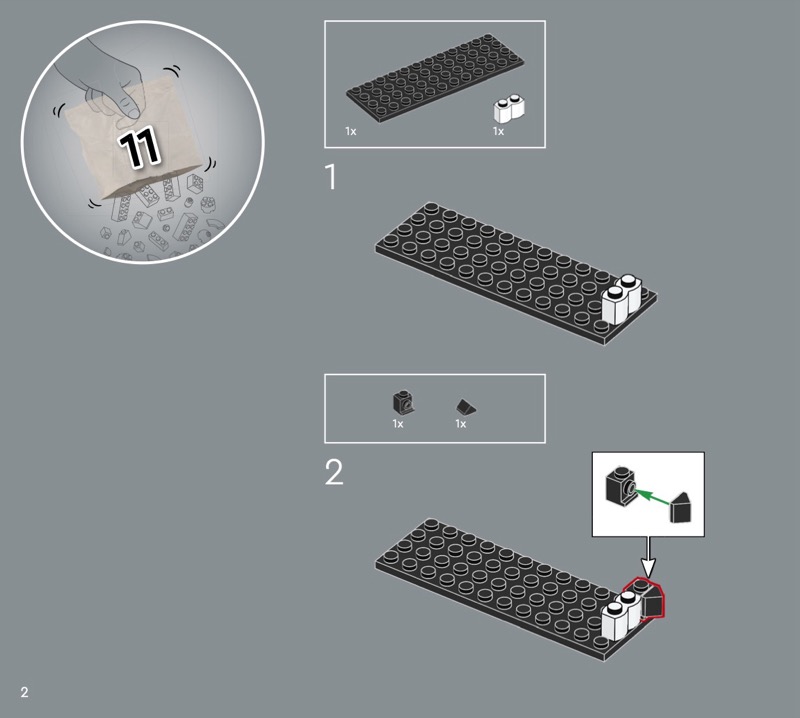 11

1x

1x

1

1x

1x

2

2