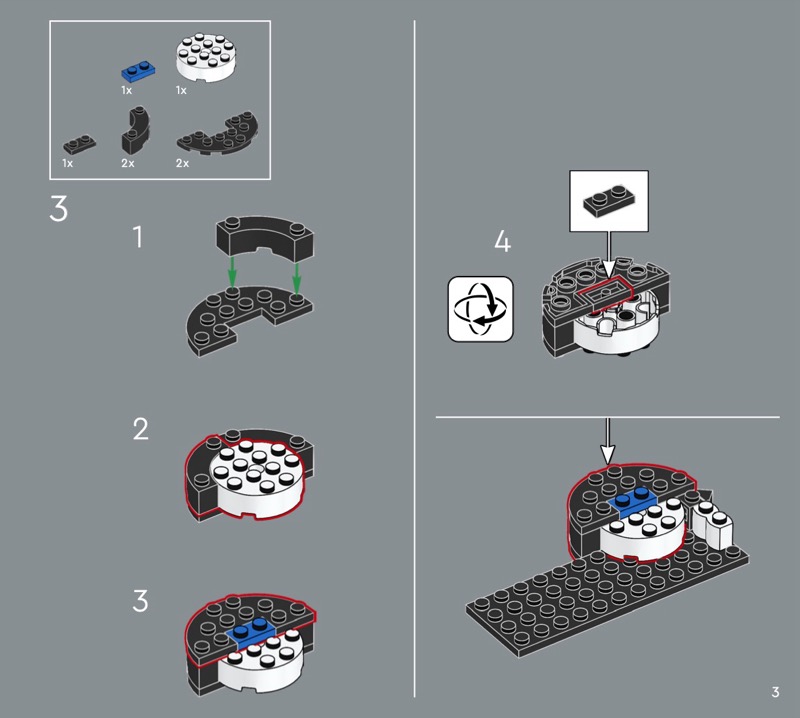 1x
1x
1x
2x
2x

3

1

2

3

4

3