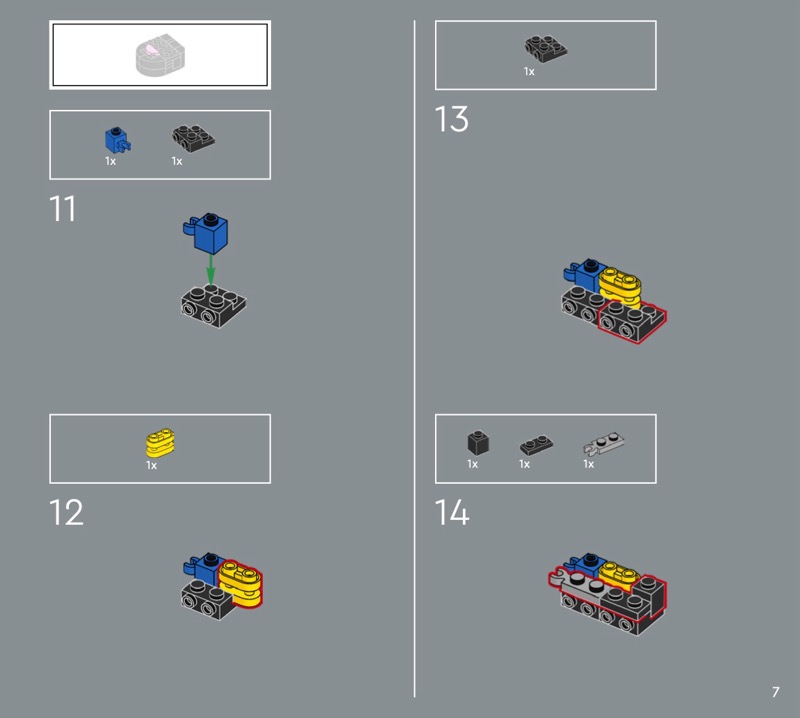 1x 1x

11

1x

12

1x

13

1x 1x 1x

14

7