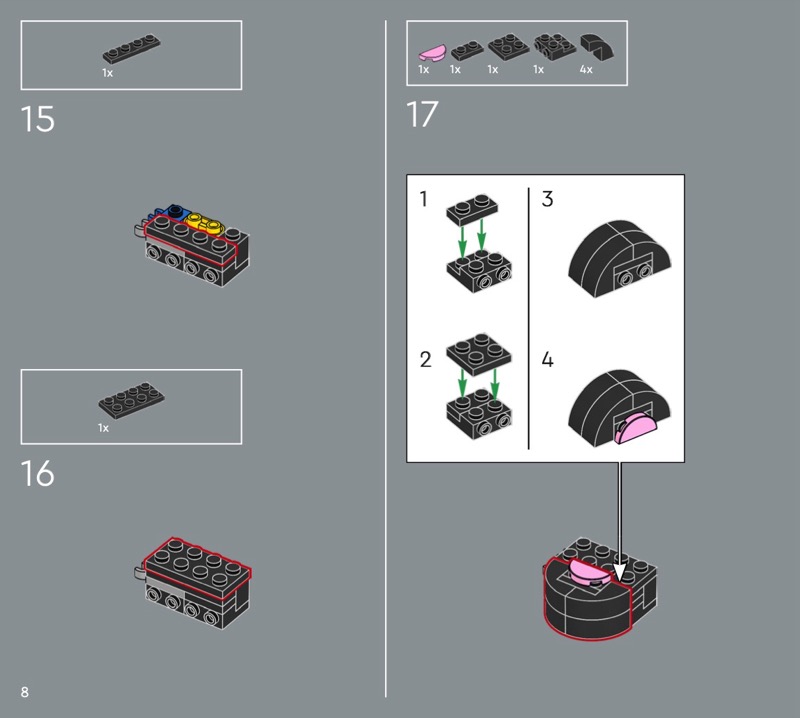 1x

15

1x

16

8

1x 1x 1x 1x 4x

17

1

2

3

4