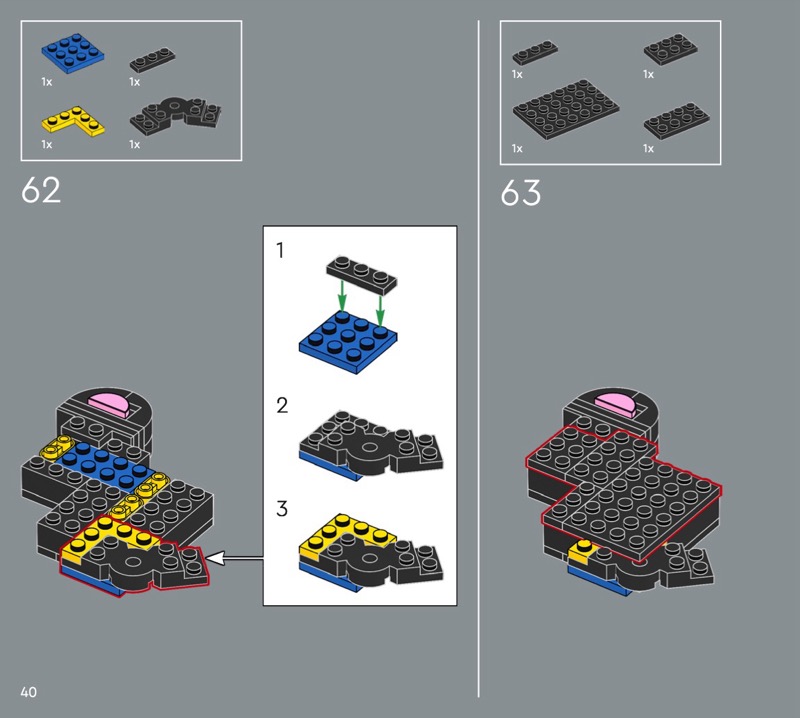 1x
1x
1x
1x

62

1

2

3

1x
1x
1x
1x

63

40