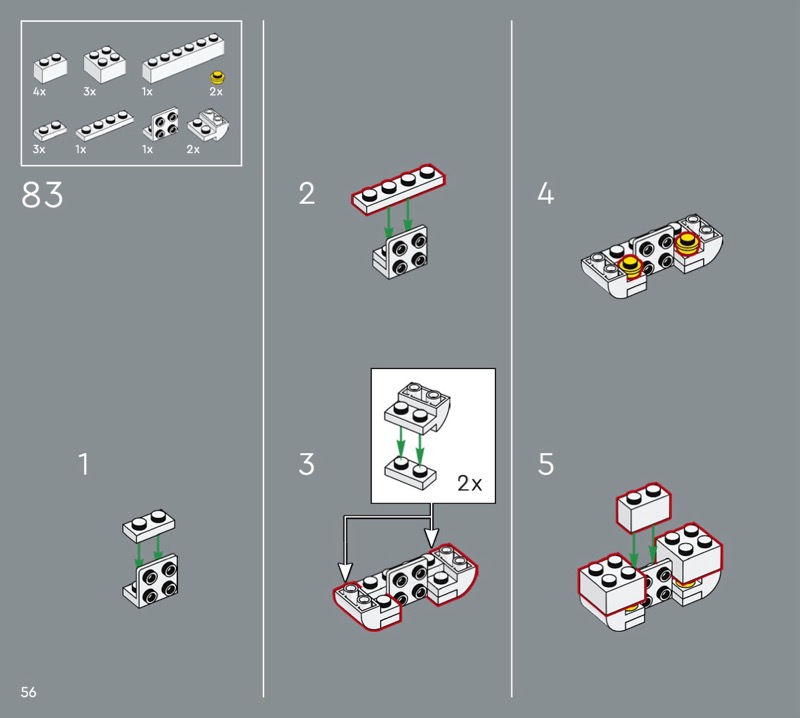 4x 3x 1x 2x
3x 1x 1x 2x

83

1

2

3

2x

4

5

56