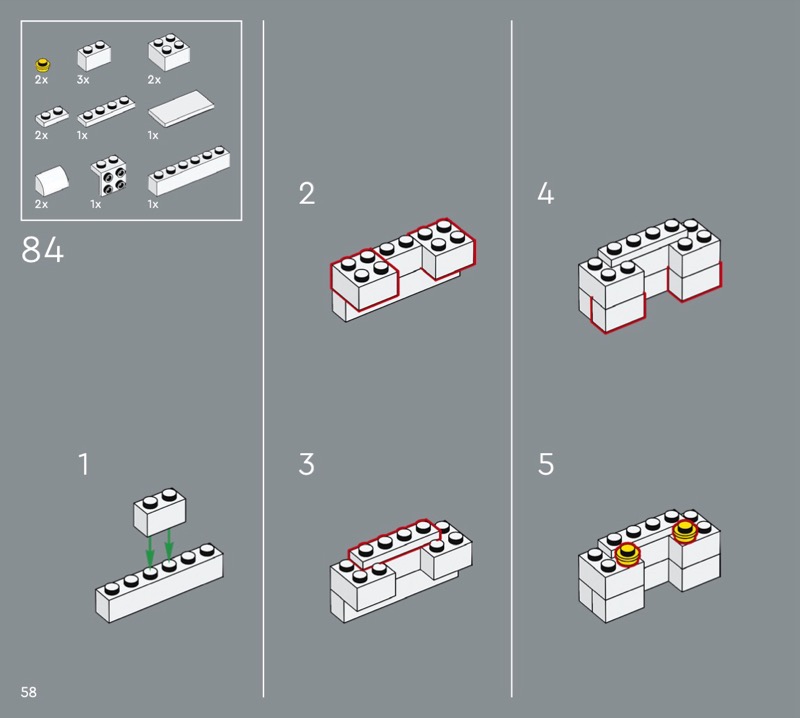 2x 3x 2x

2x 1x 1x

2x 1x 1x

84

1

2

3

4

5

58