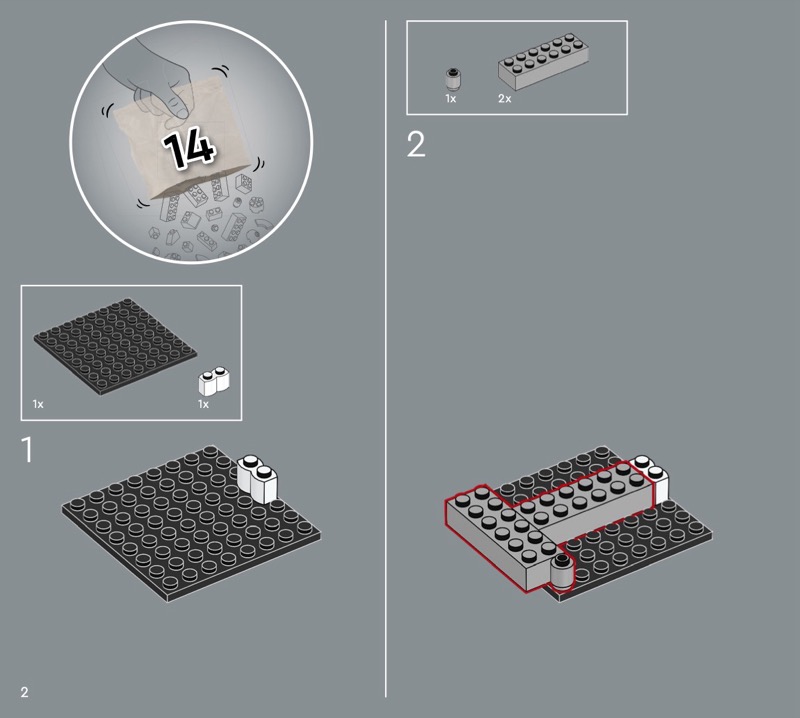 14

1x

1x

1

2

1x

2x

2