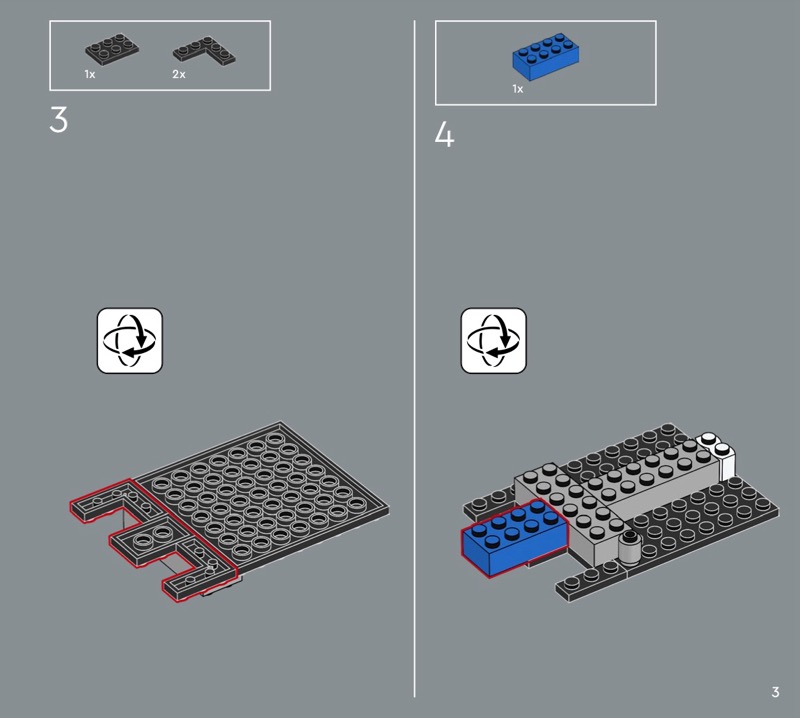 1x 2x

3

1x

4

3