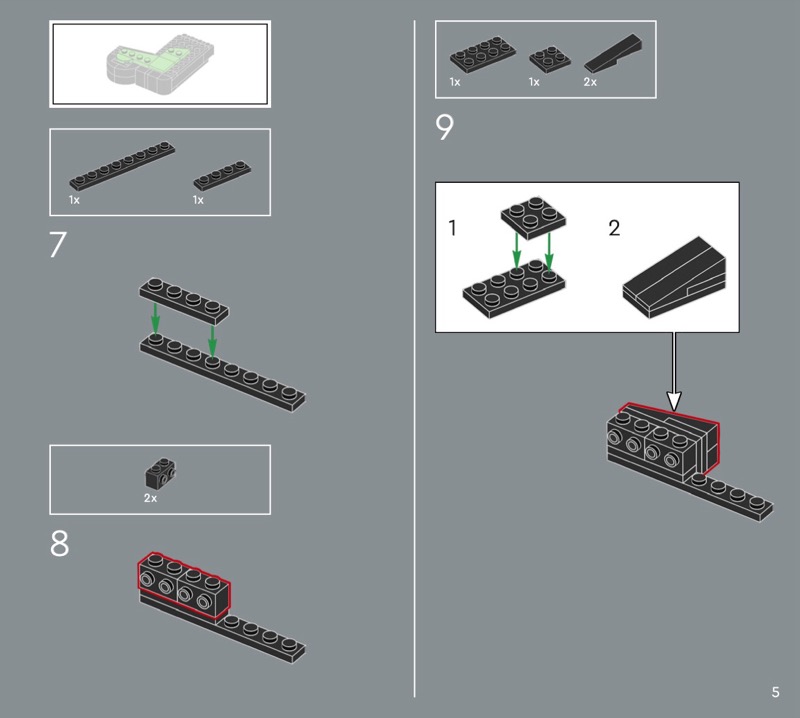 1x
1x

7

2x

8

1x
1x
2x

9

1

2

5