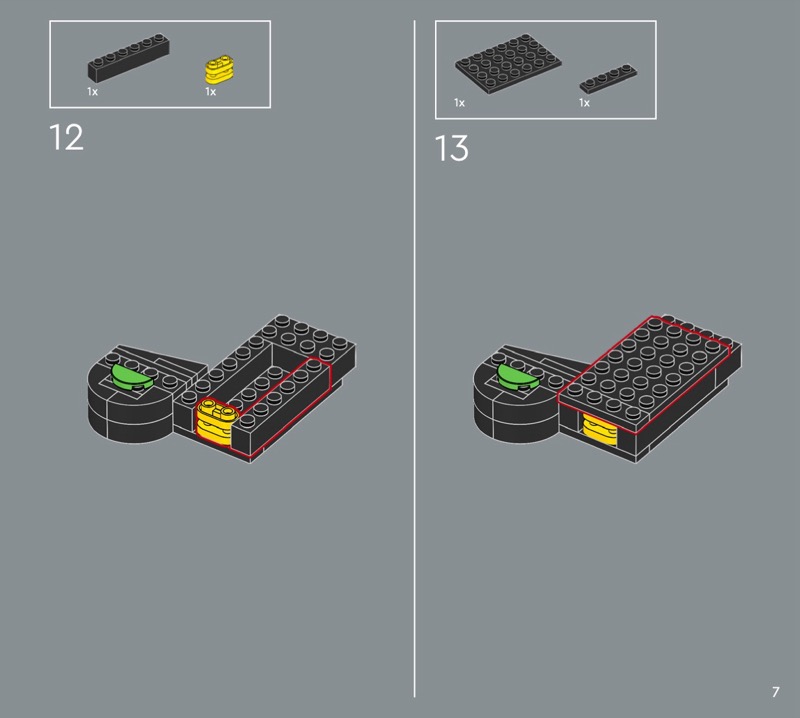 1x 1x

12

1x 1x

13

7