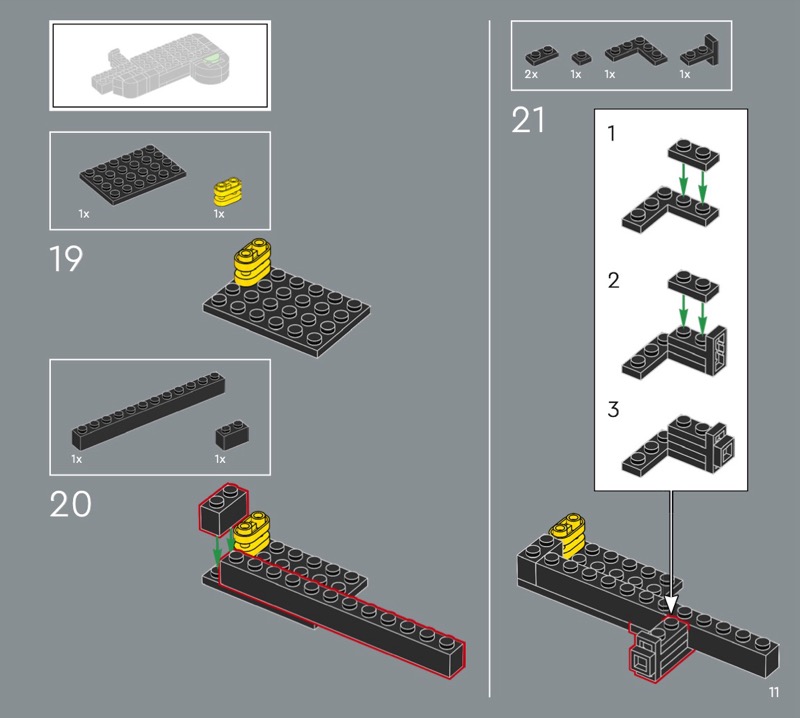 1x 1x

19

1x 1x

20

2x 1x 1x 1x

21

1

2

3

11