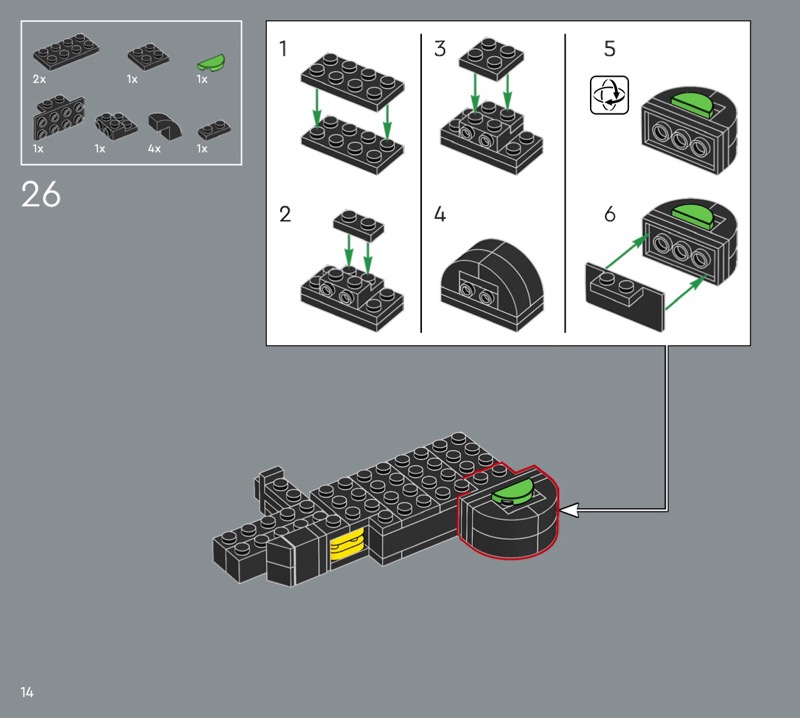 2x 1x 1x
1x 1x 4x 1x

26

1
2
3
4
5
6

14