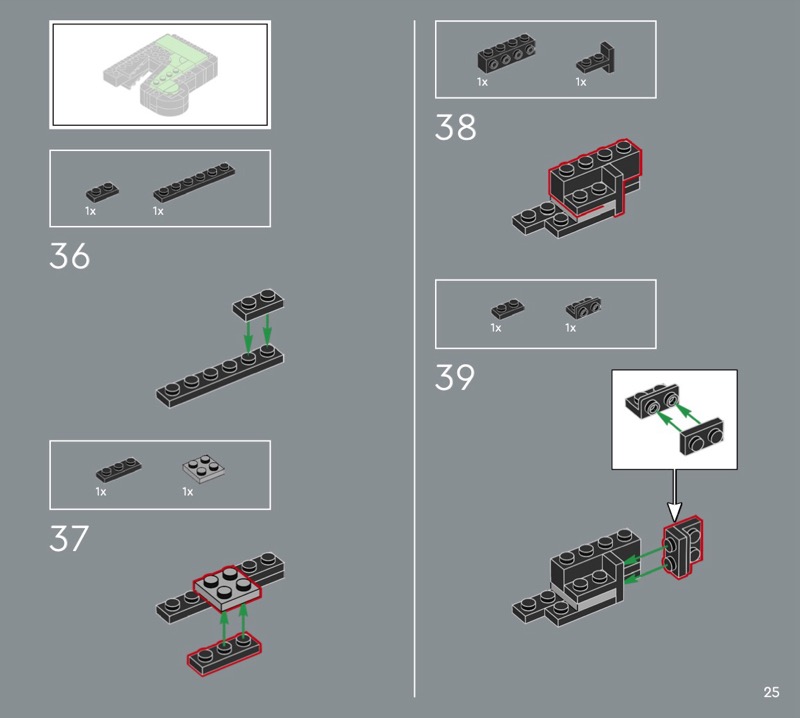 1x 1x

36

1x 1x

37

1x 1x

38

1x 1x

39

25