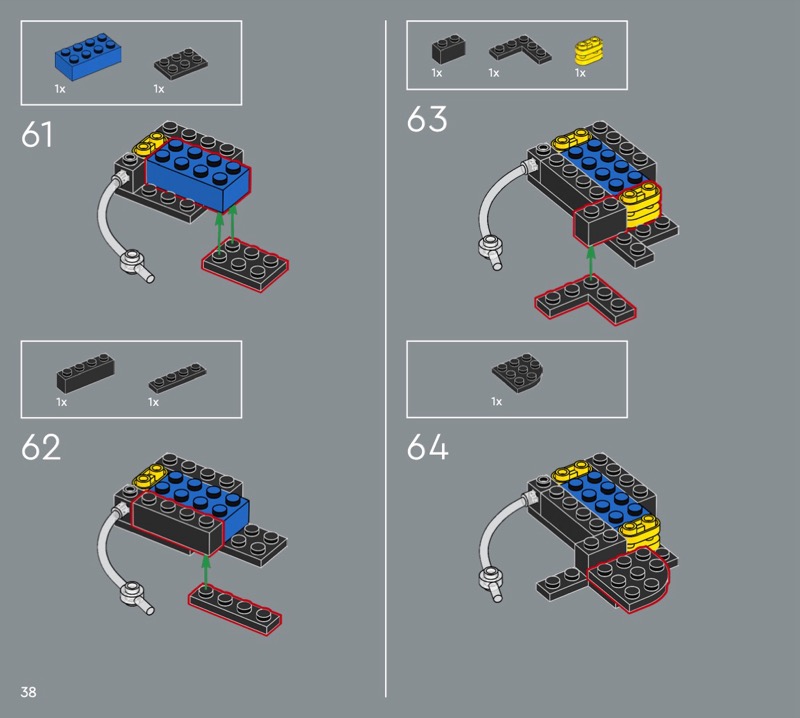 1x 1x

61

1x 1x

62

1x 1x 1x

63

1x

64

38