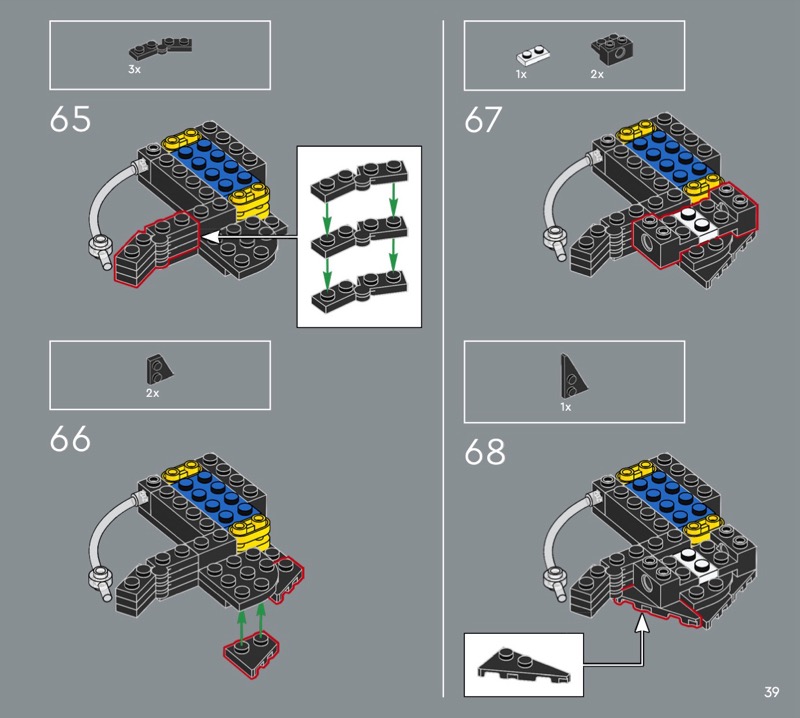 3x

65

2x

66

1x 2x

67

1x

68

39