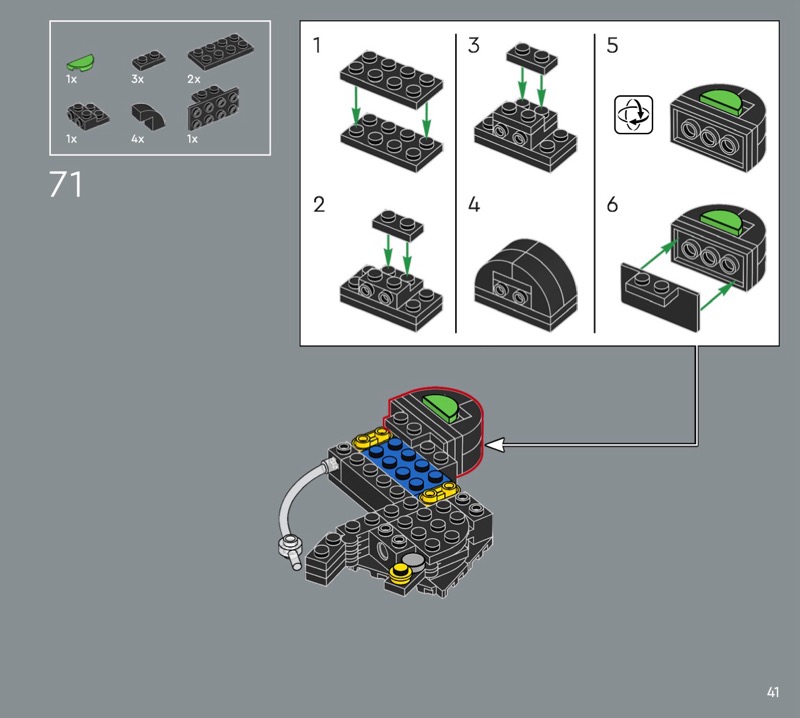 1x 3x 2x
1x 4x 1x

71

1

2

3

4

5

6

41