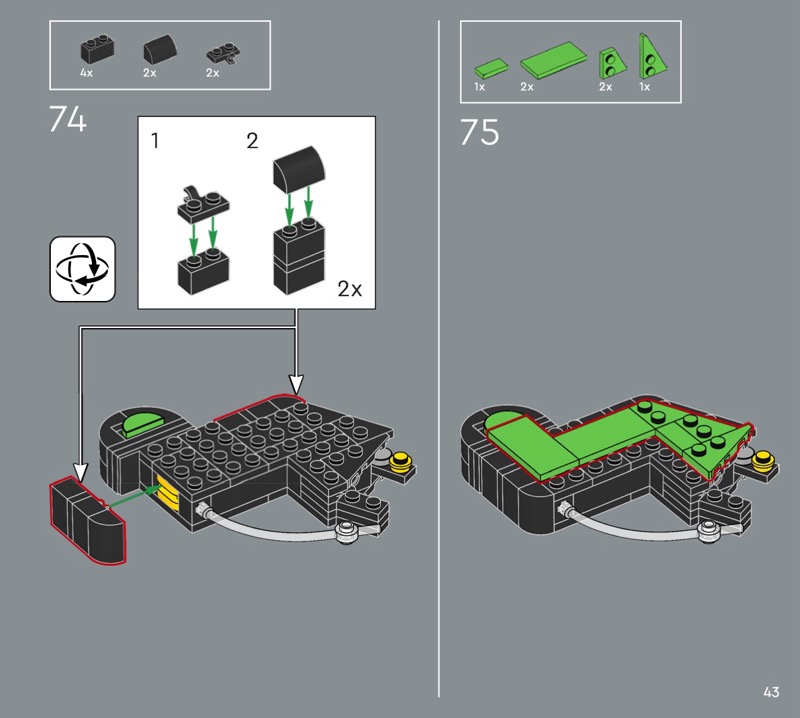 4x 2x 2x

74

1 2

2x

1x 2x 2x 1x

75

43