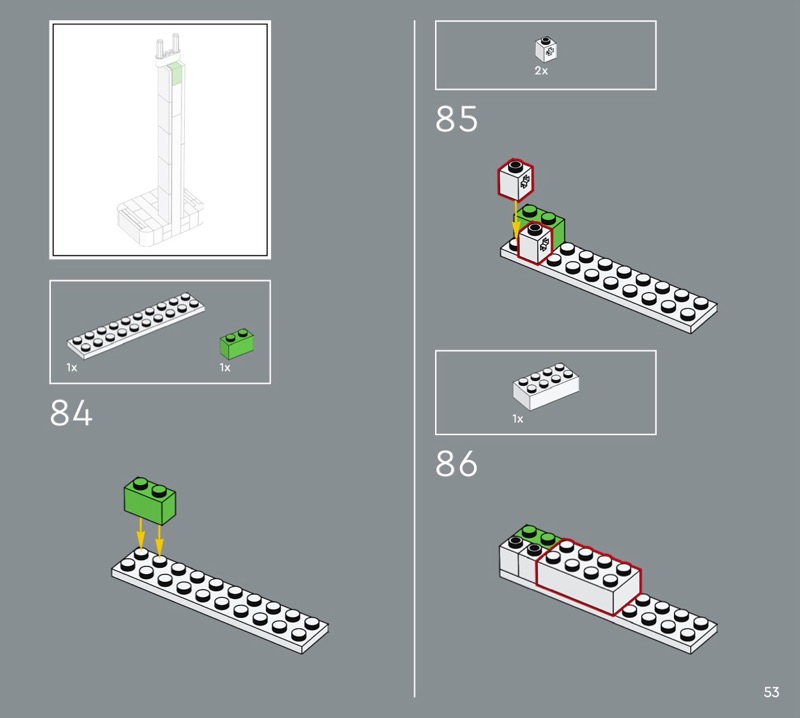 1x

1x

84

2x

85

1x

86

53