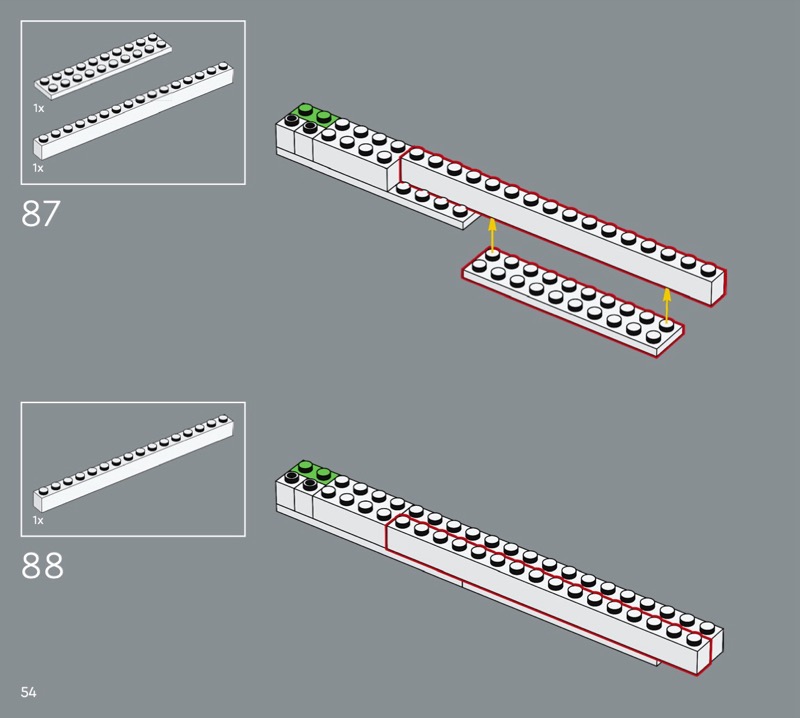 1x

1x

87

1x

88

54