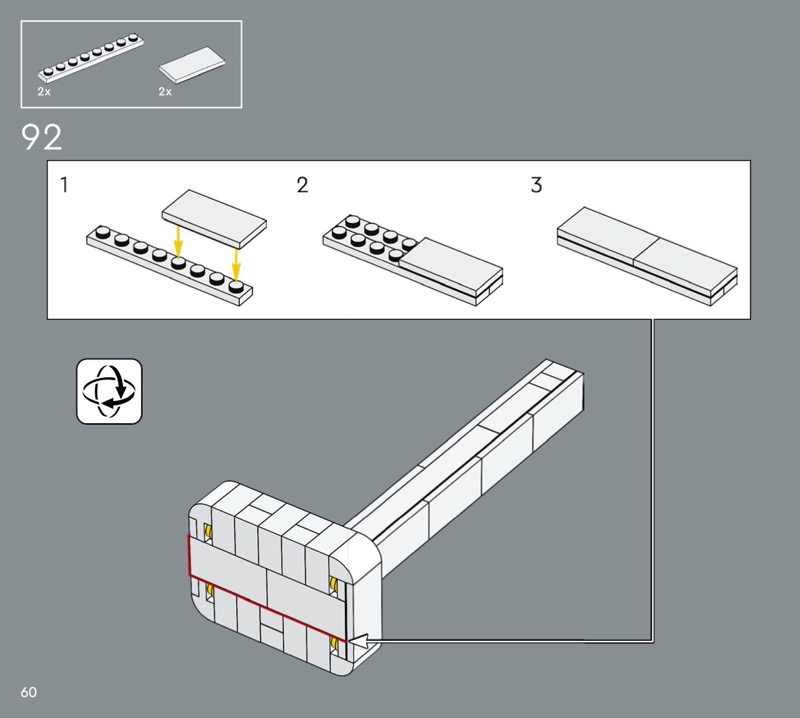 2x
2x

92

1

2

3

60