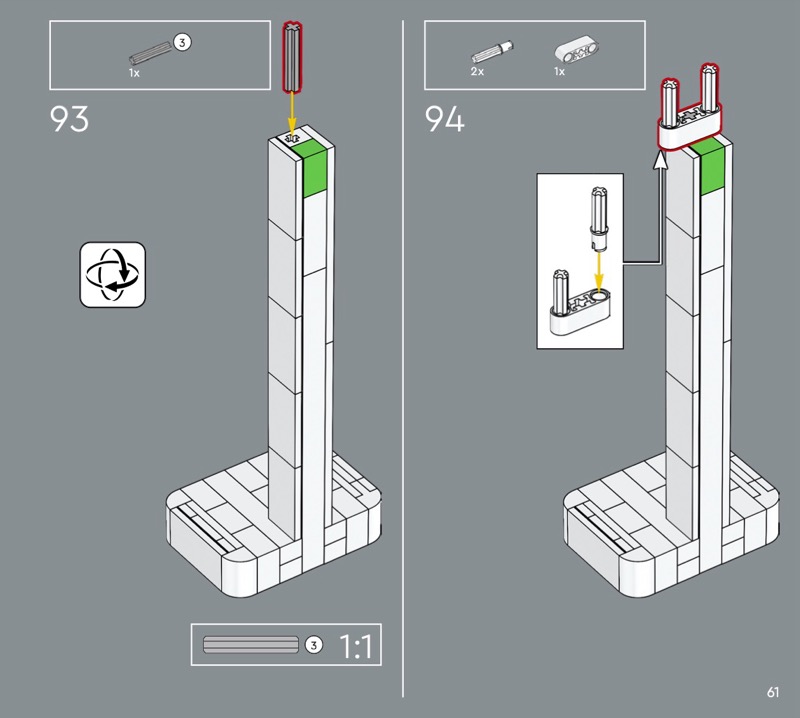 3
1x

93

3 1:1

2x
1x

94

61