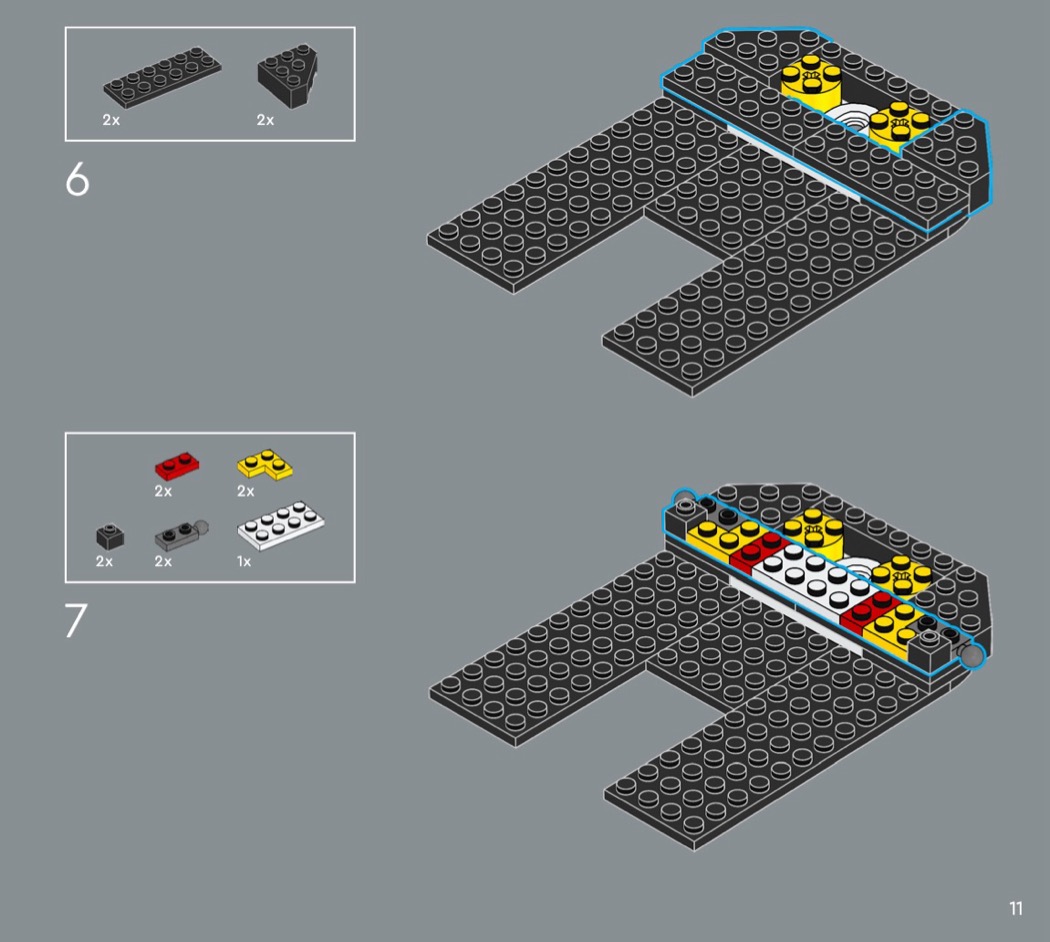 2x
2x

6

2x
2x
2x
2x
1x

7

11