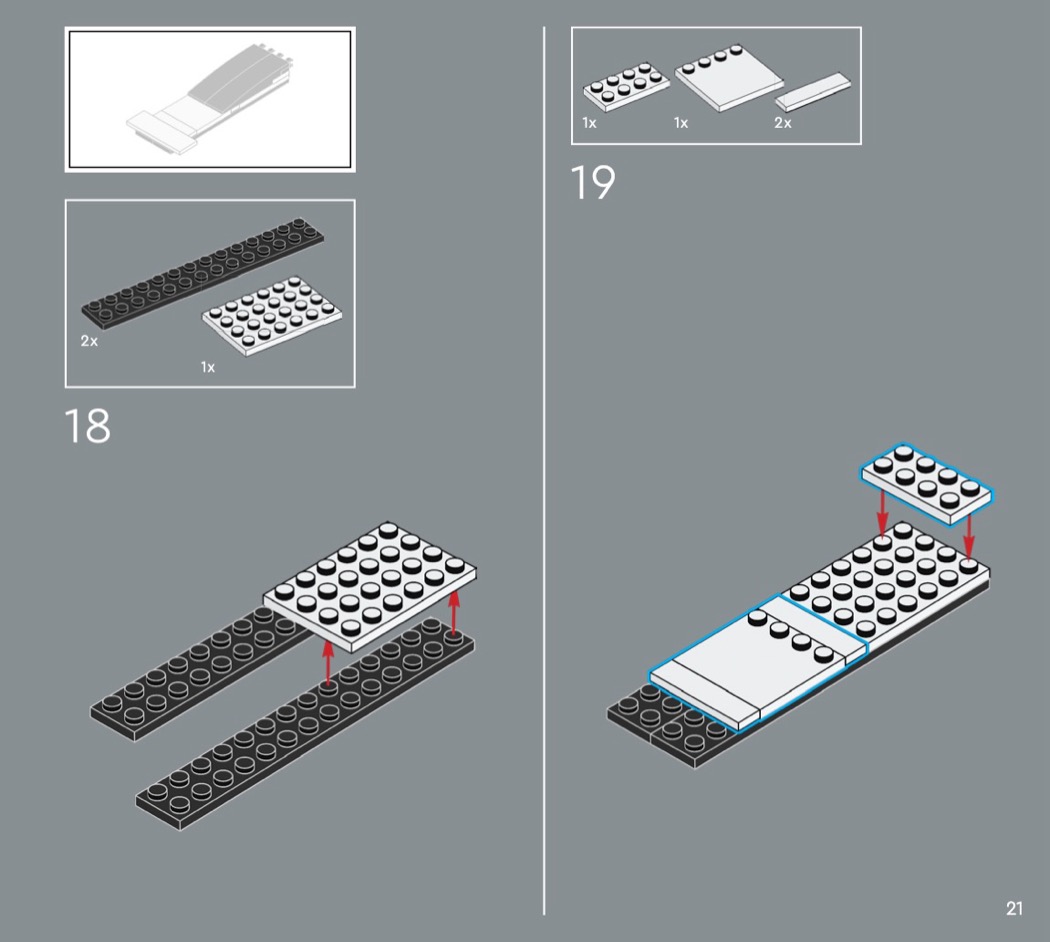 2x

1x

18

1x 1x 2x

19

21