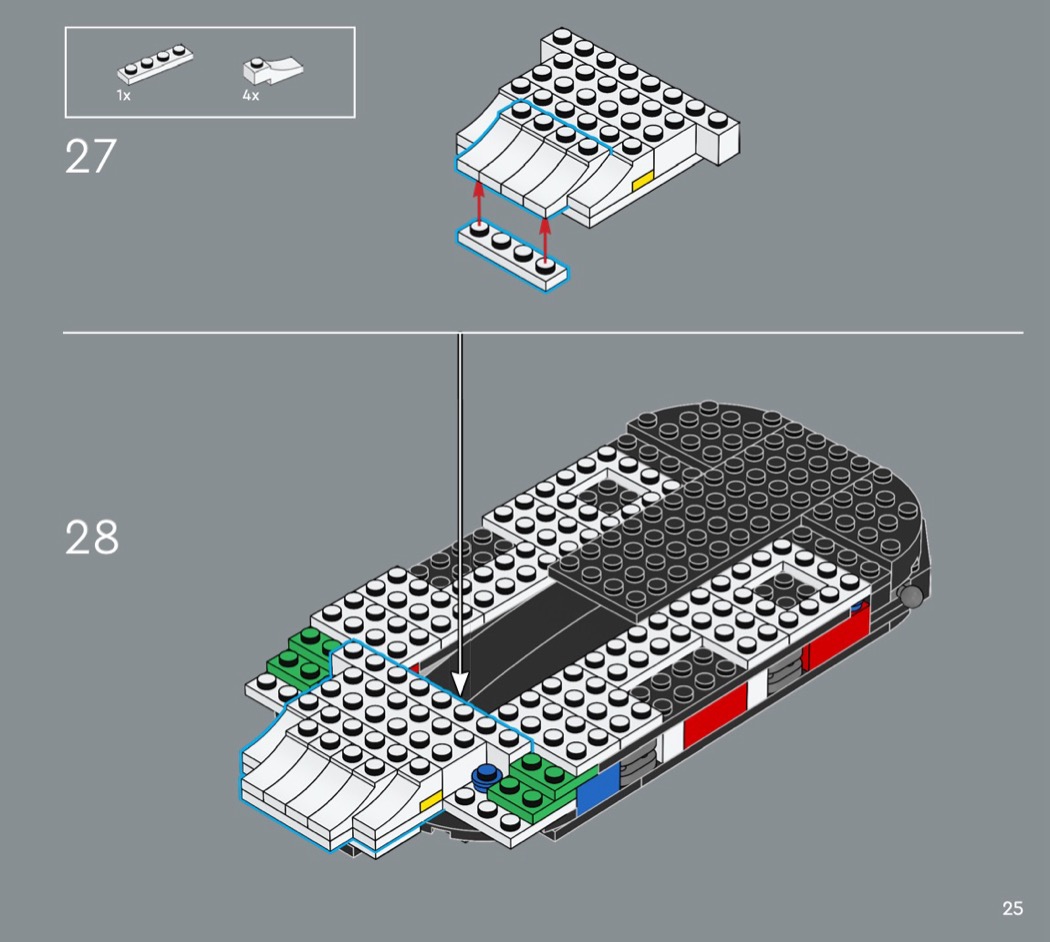 1x
4x
27

28

25