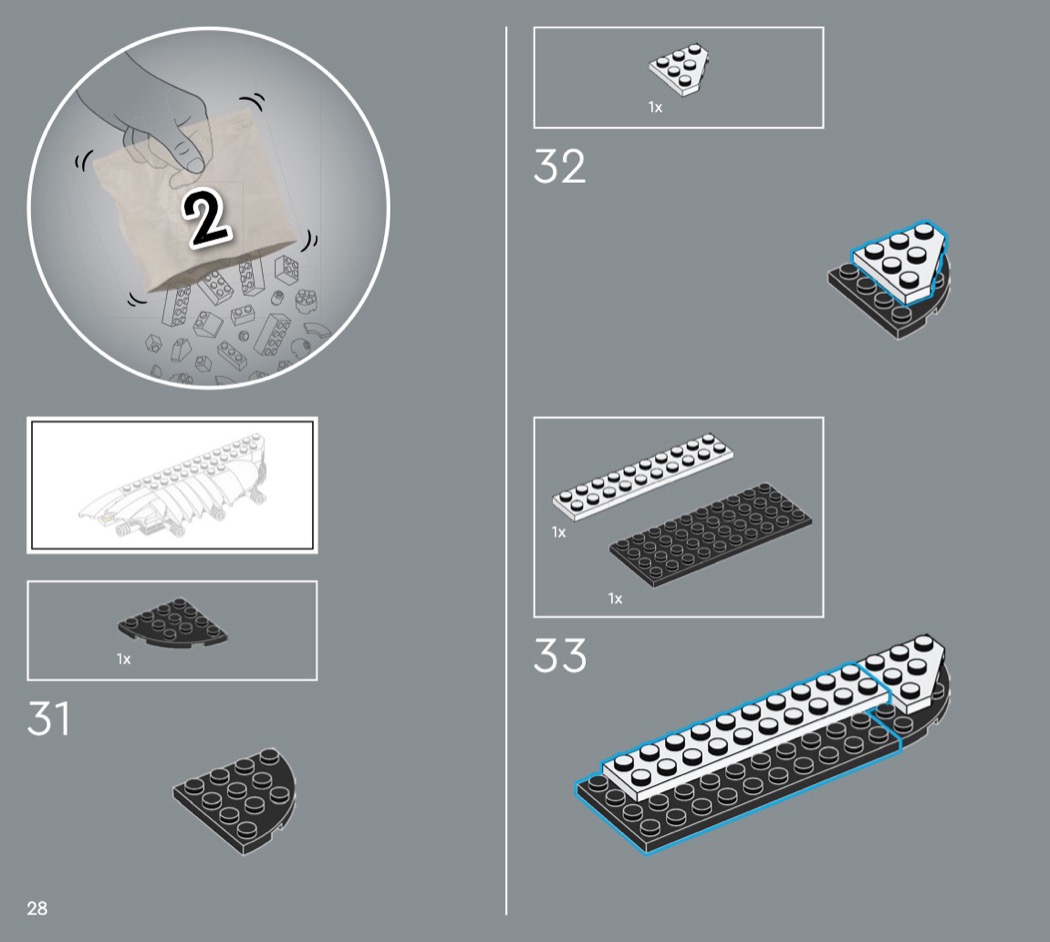 2

1x

31

28

1x

32

1x

1x

33