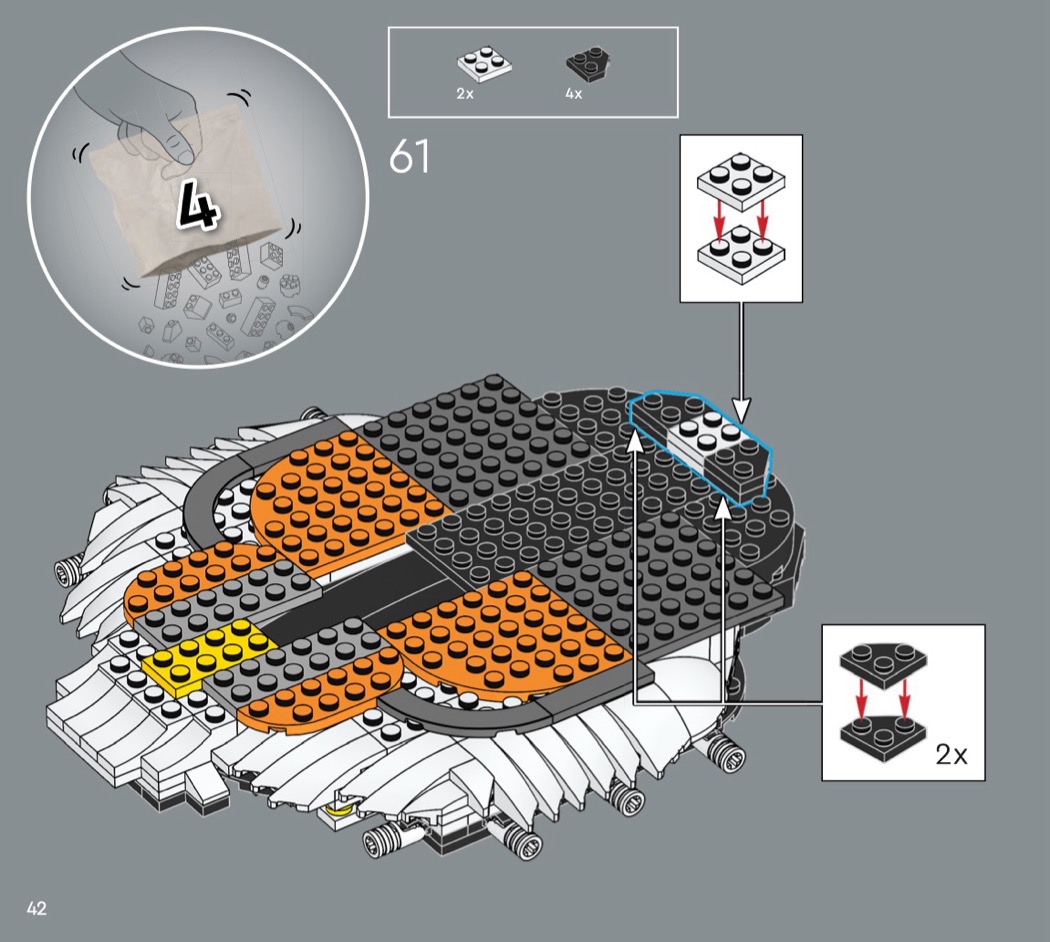 4

2x

4x

61

2x

42