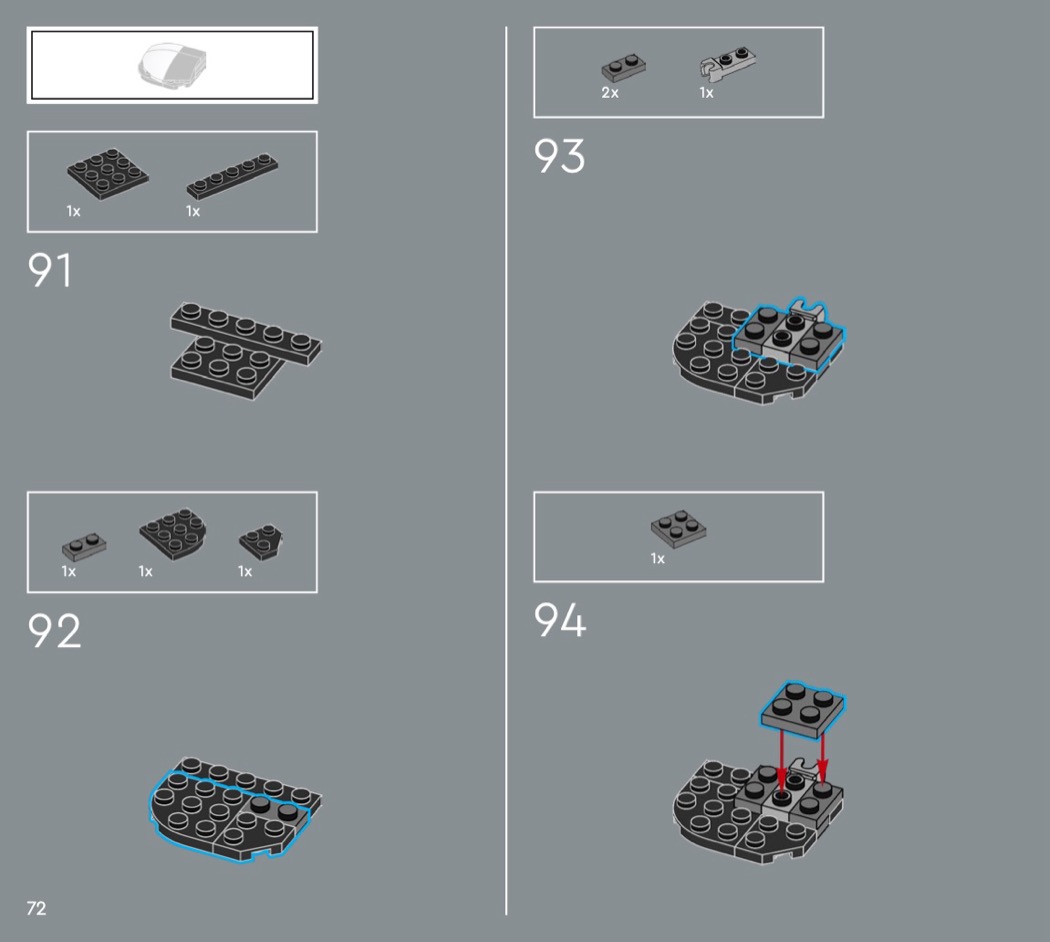 1x 1x

91

1x 1x 1x

92

72

2x 1x

93

1x

94