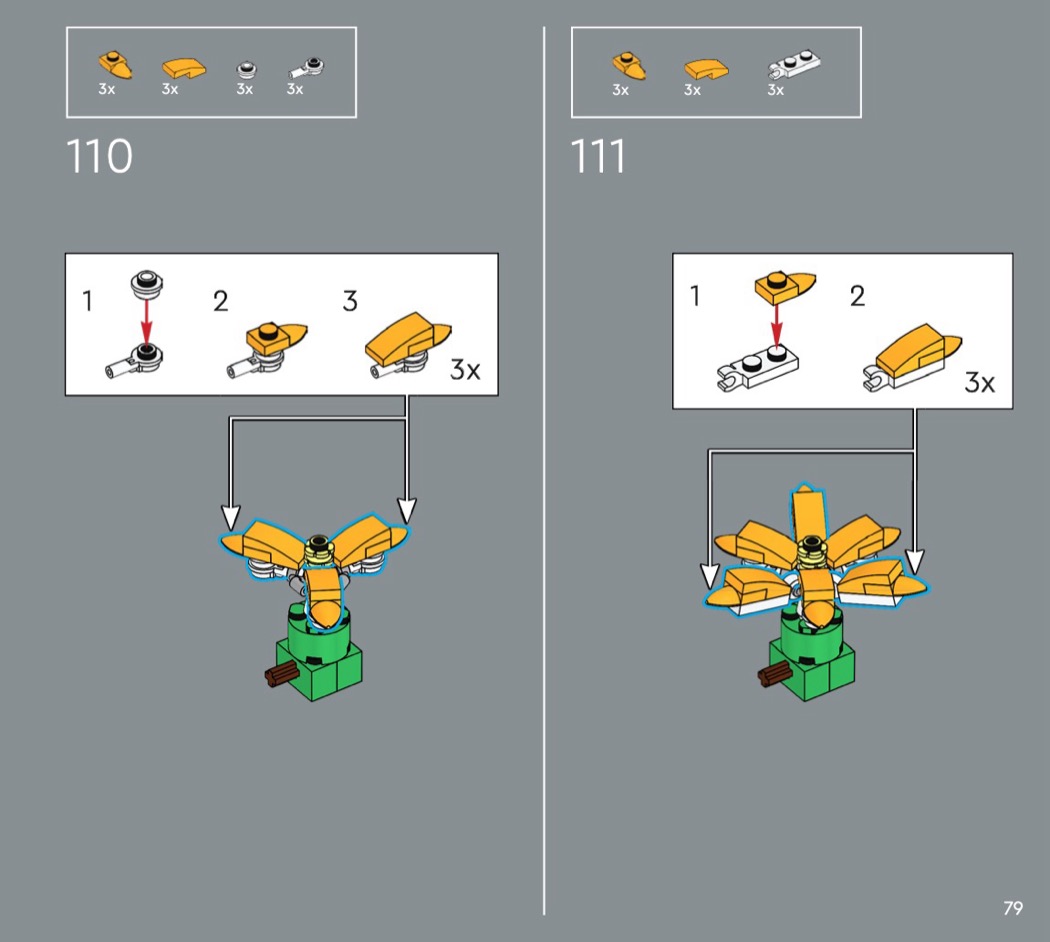 3x 3x 3x 3x

110

1 2 3 3x

3x 3x 3x

111

1 2 3x

79