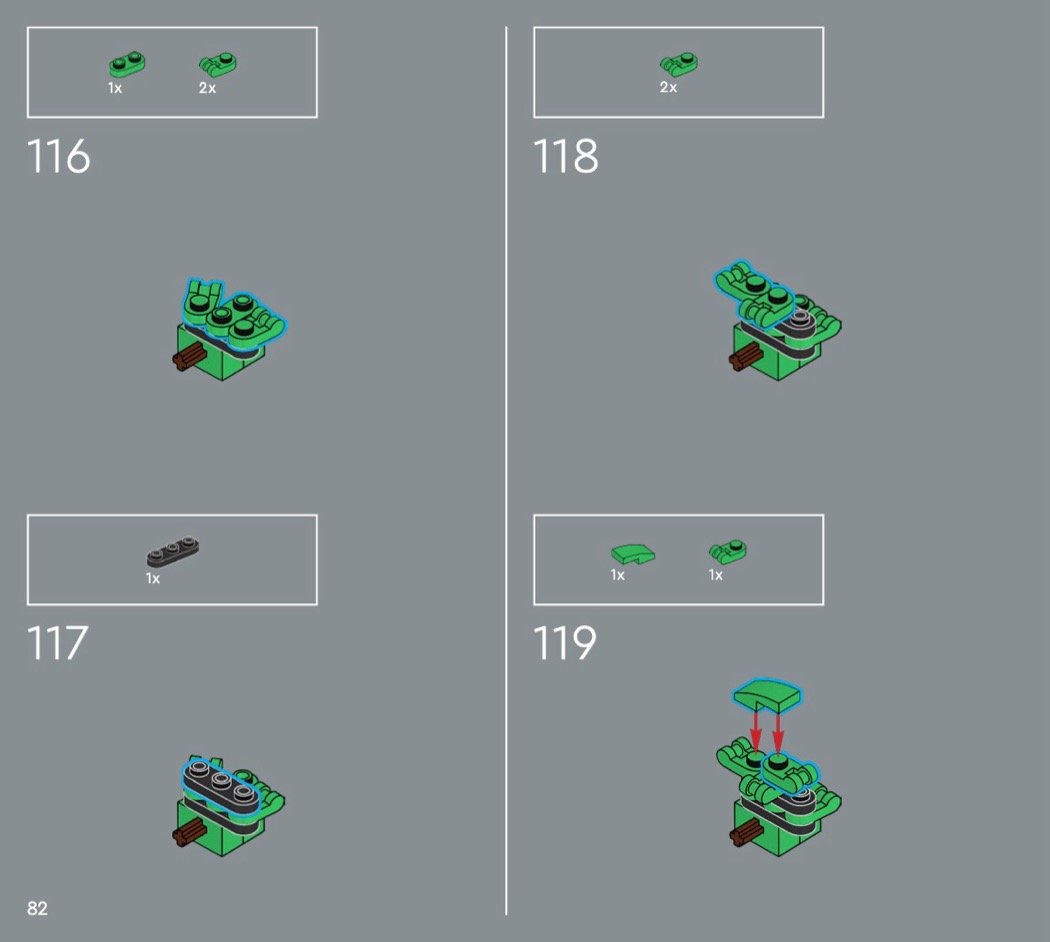 1x 2x

116

1x

117

82

2x

118

1x 1x

119