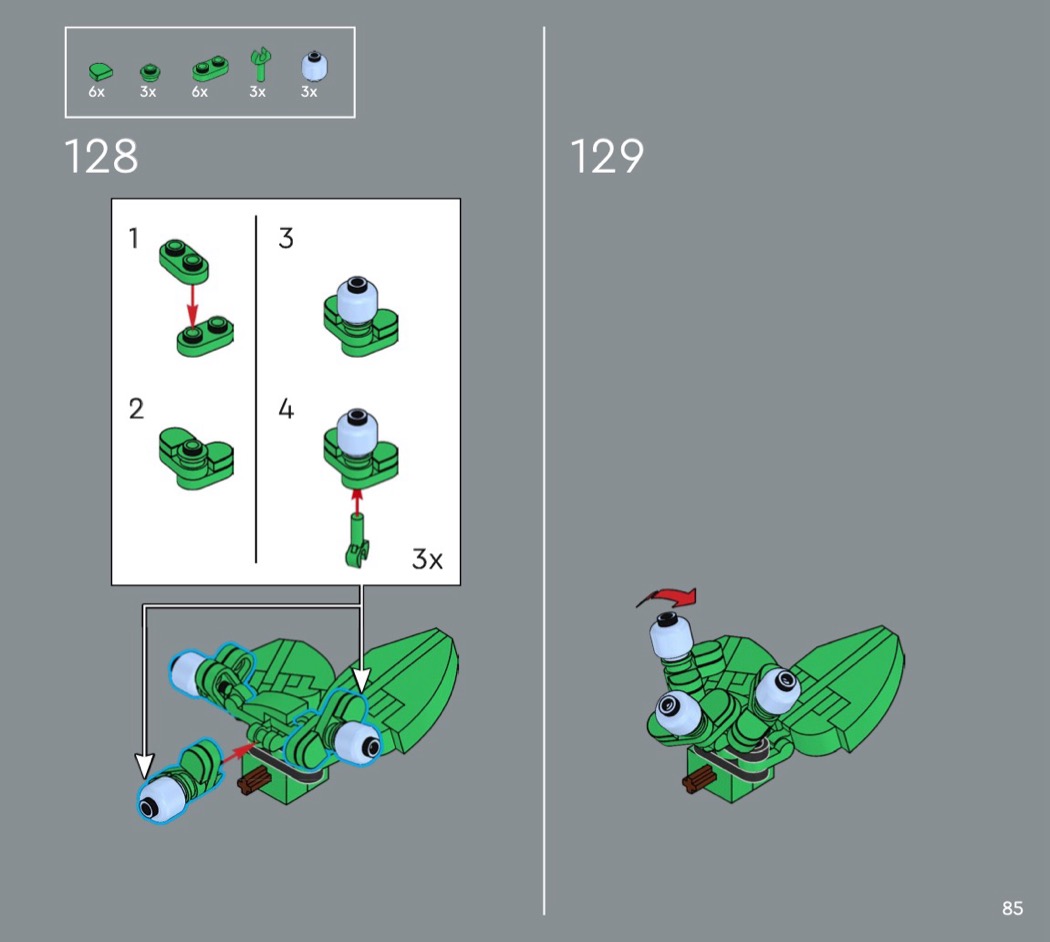 6x 3x 6x 3x 3x

128

1

2

3

4

3x

129

85