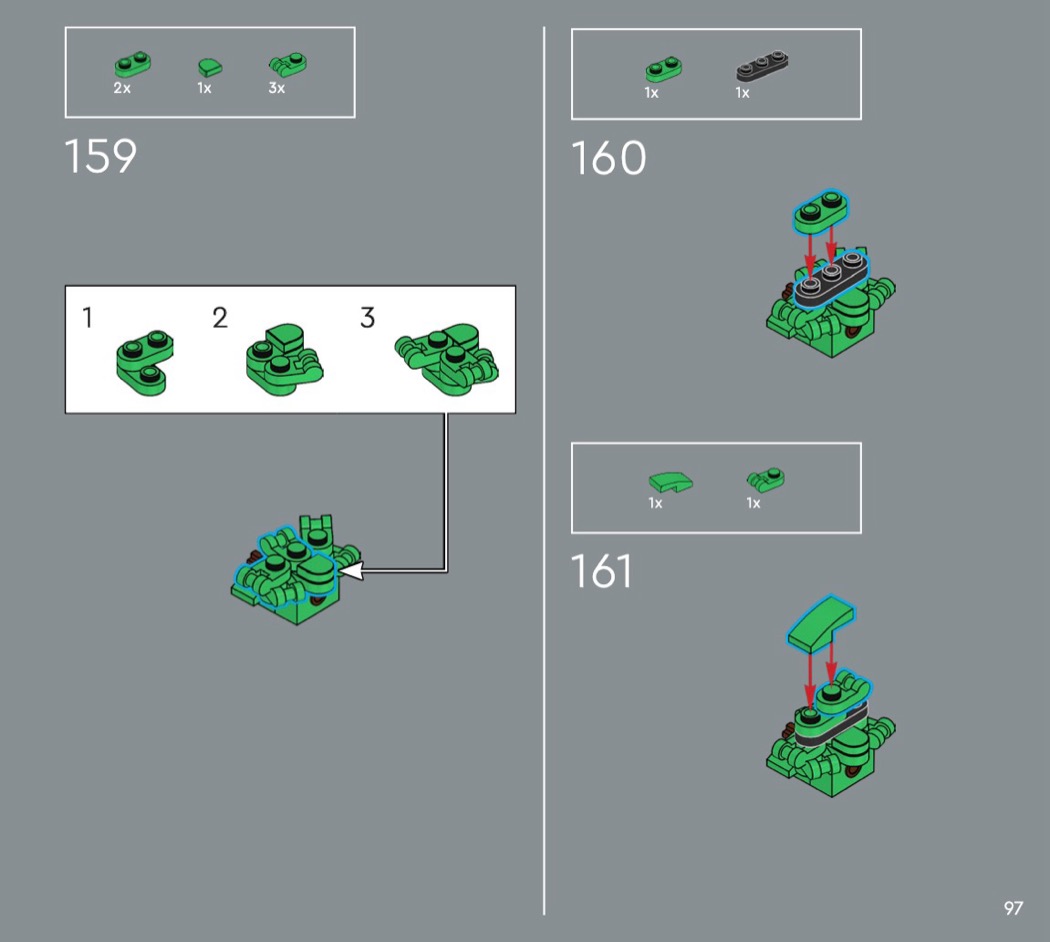 2x 1x 3x

159

1 2 3

1x 1x

160

1x 1x

161

97