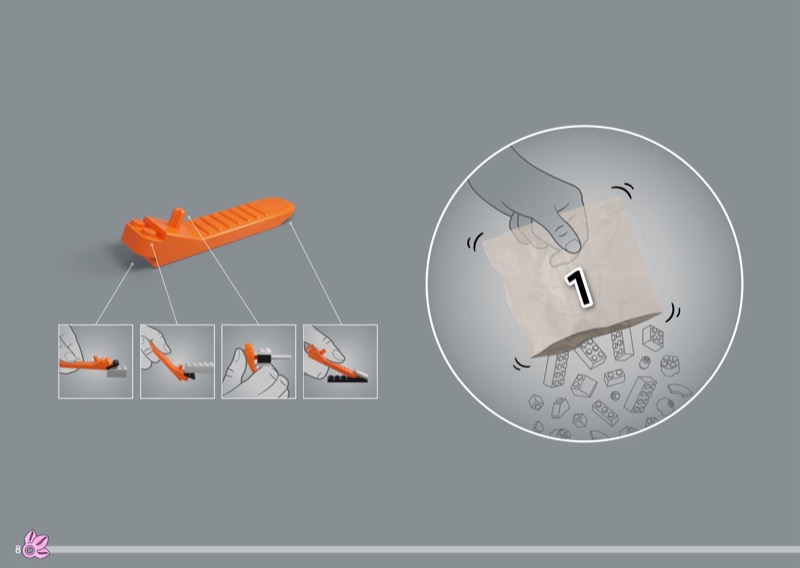 1

8