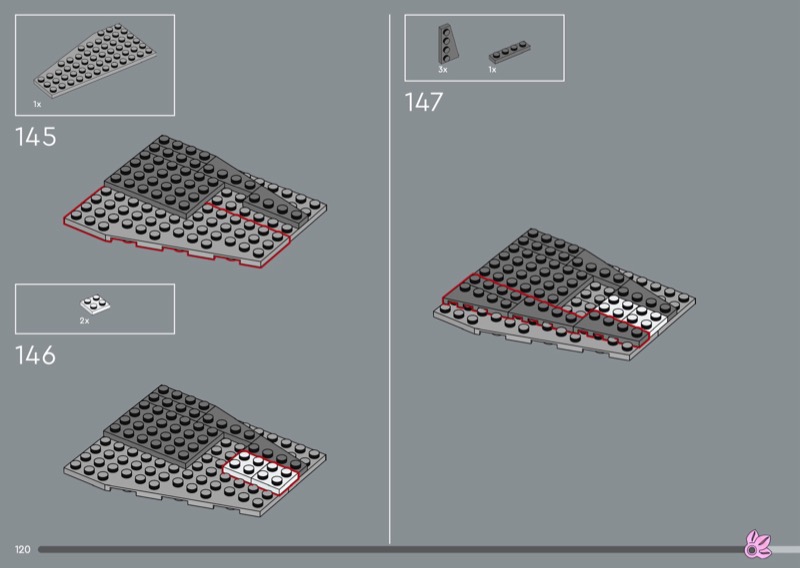 1x

145

2x

146

3x

1x

147

120