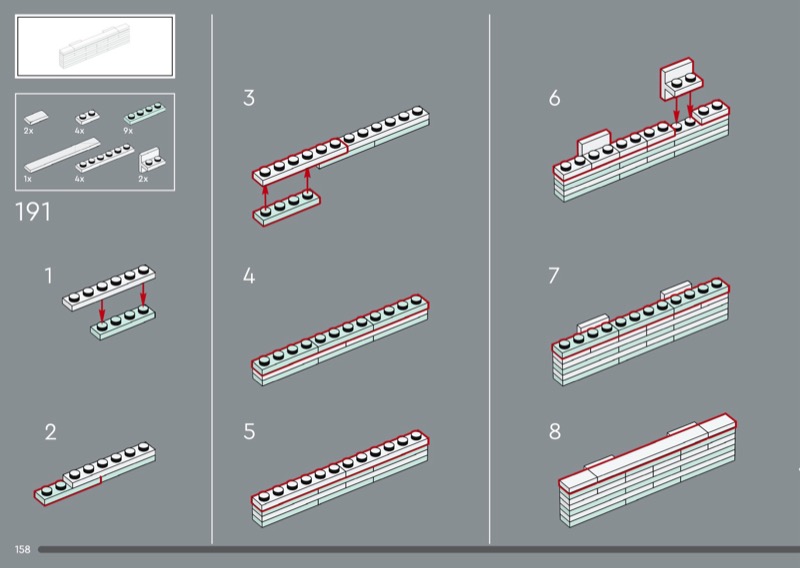 2x
4x
9x
1x
4x
2x

191

1

2

3

4

5

6

7

8

158