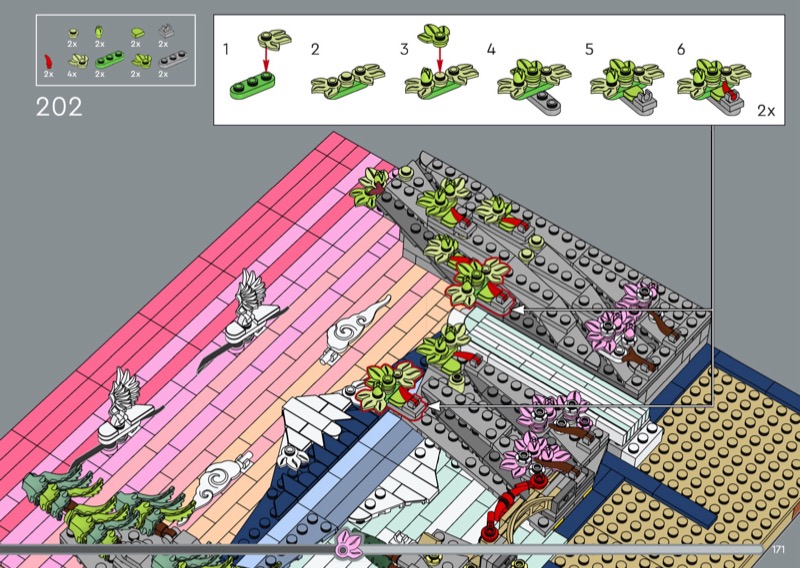 2x 2x 2x 2x
2x 4x 2x 2x 2x

202

1 2 3 4 5 6

2x

171