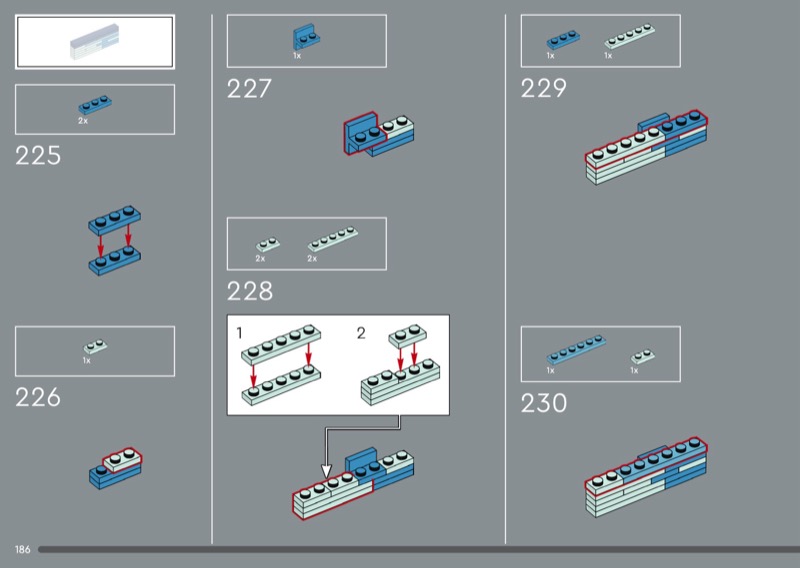 2x

225

1x

226

1x

227

2x 2x

228

1

2

1x 1x

229

1x 1x

230

186