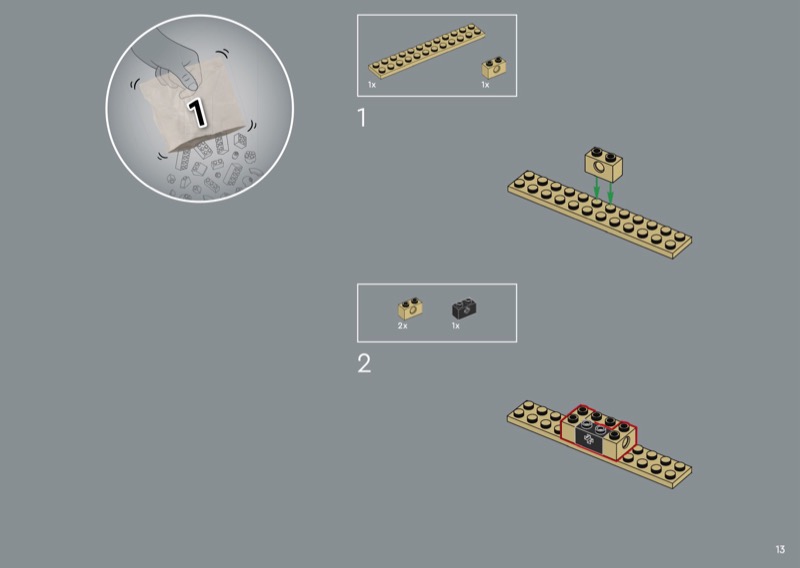 1

1x

1x

1

2x

1x

2

13