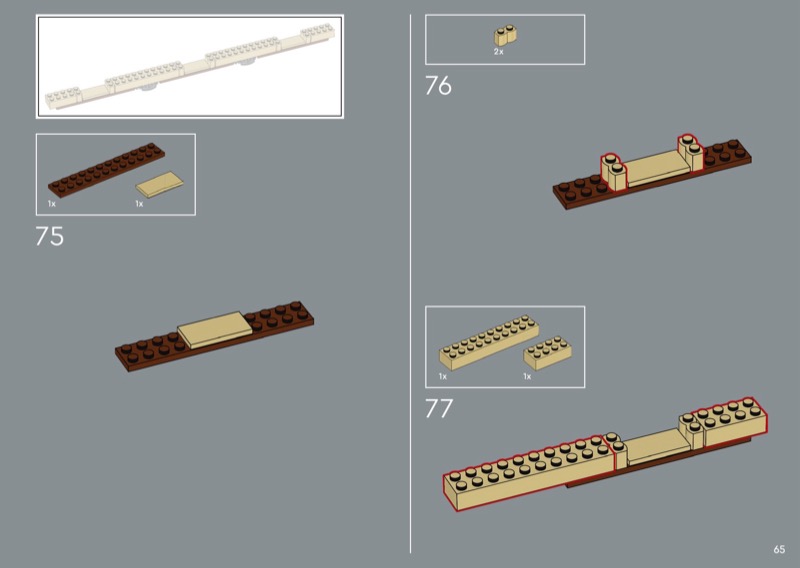 1x
1x
75

2x
76

1x
1x
77

65