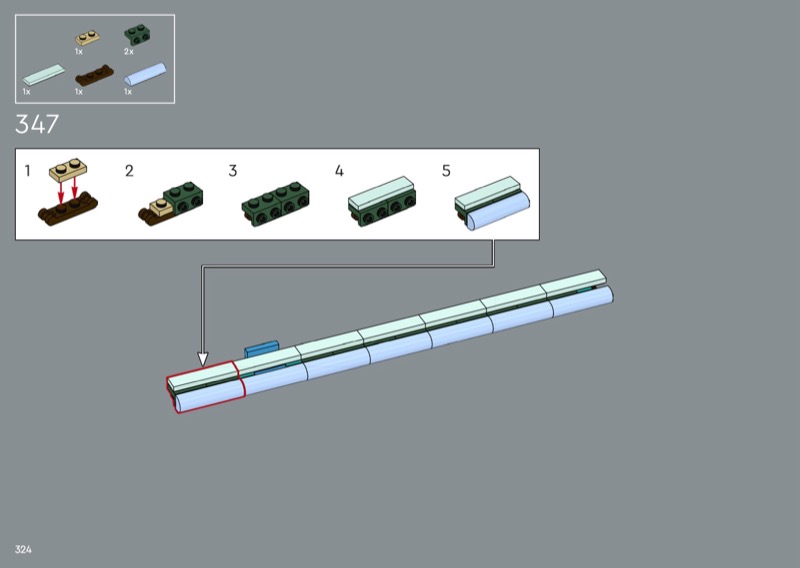 1x
2x
1x
1x
1x

347

1
2
3
4
5

324