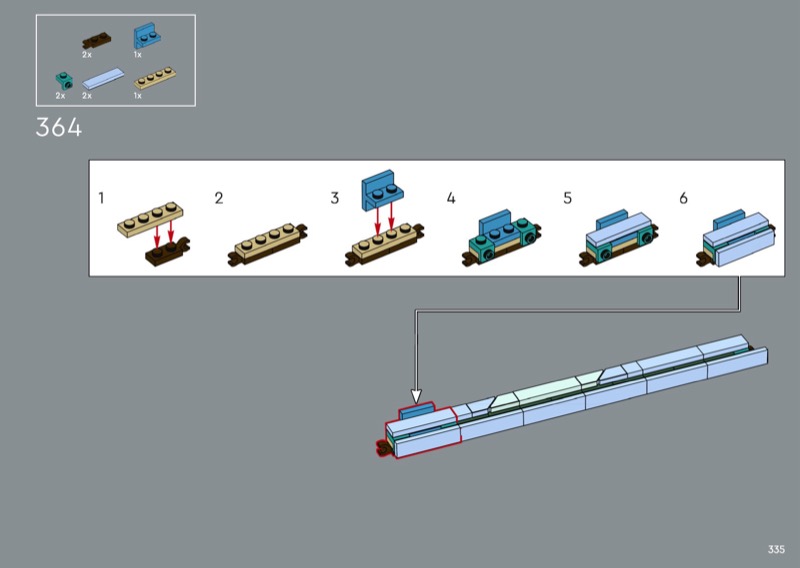 2x
1x
2x
2x
1x

364

1
2
3
4
5
6

335