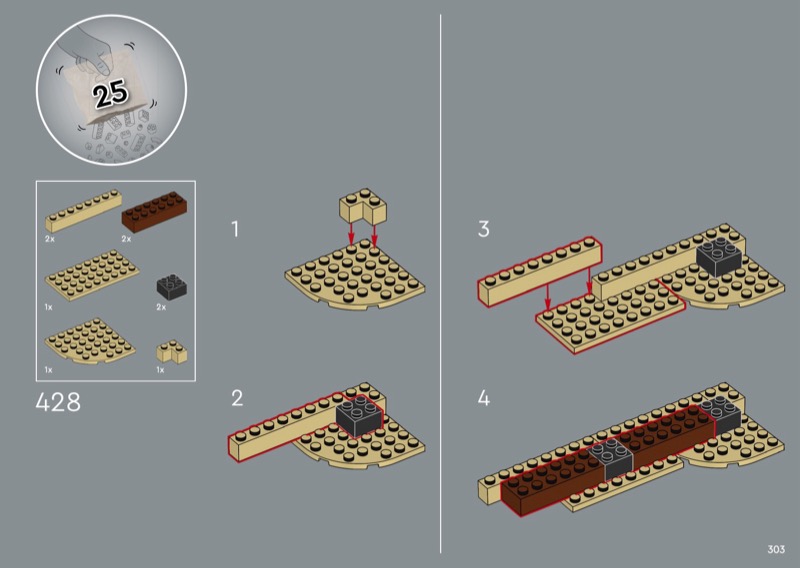 25

2x
2x
1x
2x
1x
1x

428

1

2

3

4

303