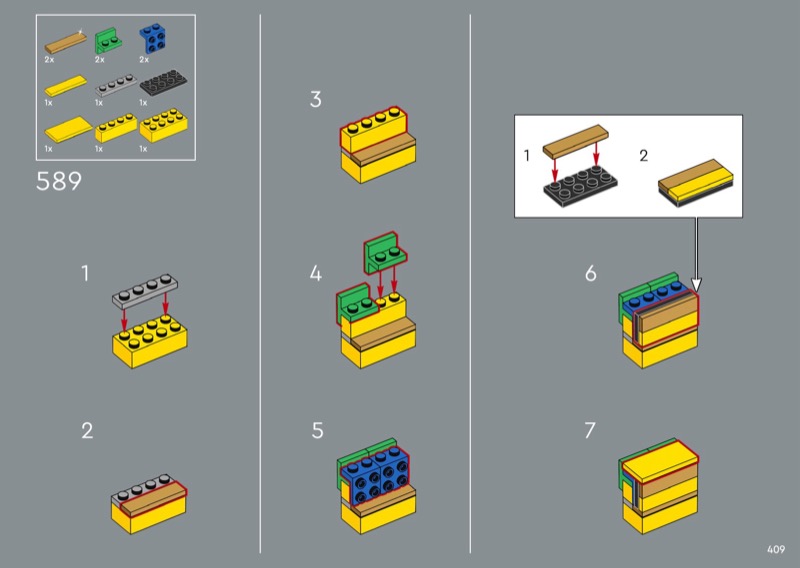 2x 2x 2x
1x 1x 1x
1x 1x 1x

589

1

2

3

4

5

1 2

6

7

409