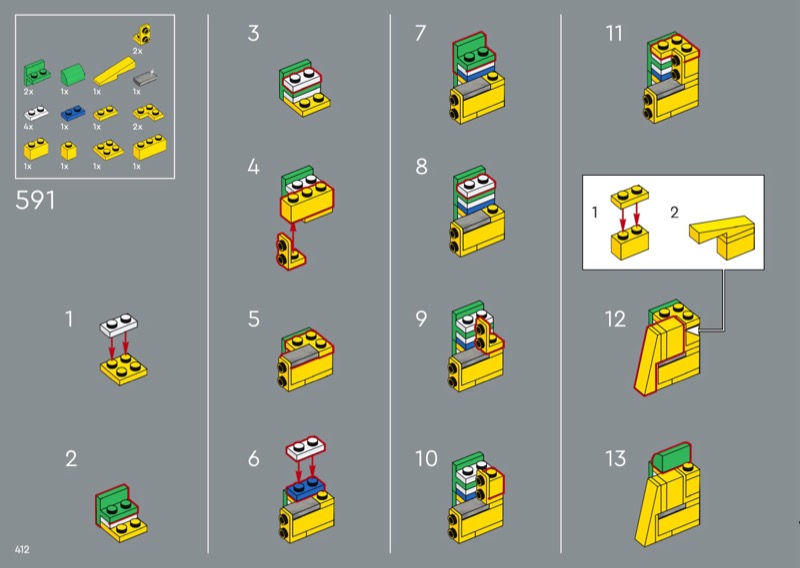 2x
2x 1x 1x 1x
4x 1x 1x 2x
1x 1x 1x 1x

591

1

2

3

4

5

6

7

8

9

10

11

1 2

12

13

412