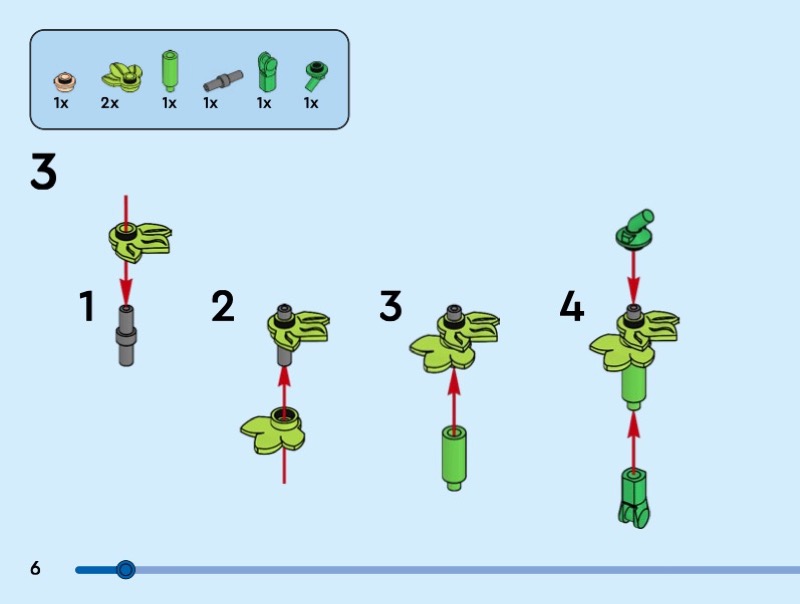 1x 2x 1x 1x 1x 1x

3

1

2

3

4

6