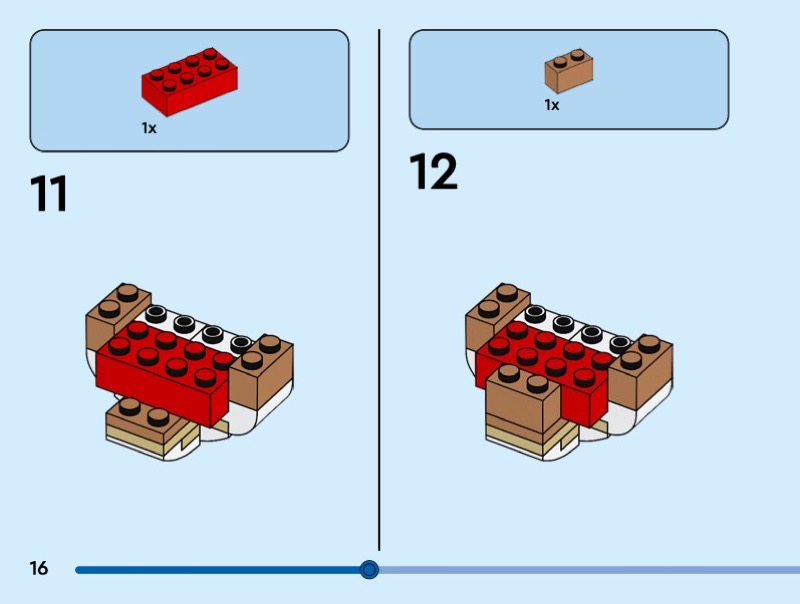 1x

11

1x

12

16