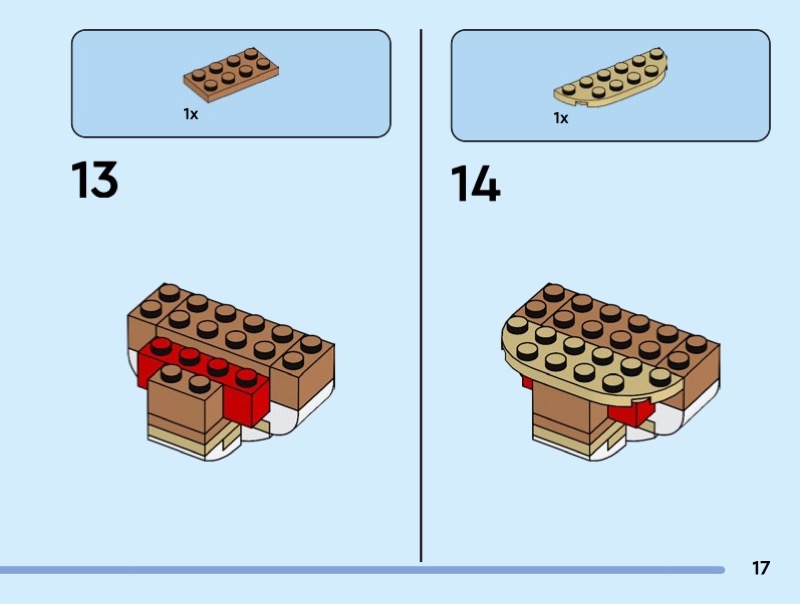 1x

13

1x

14

17